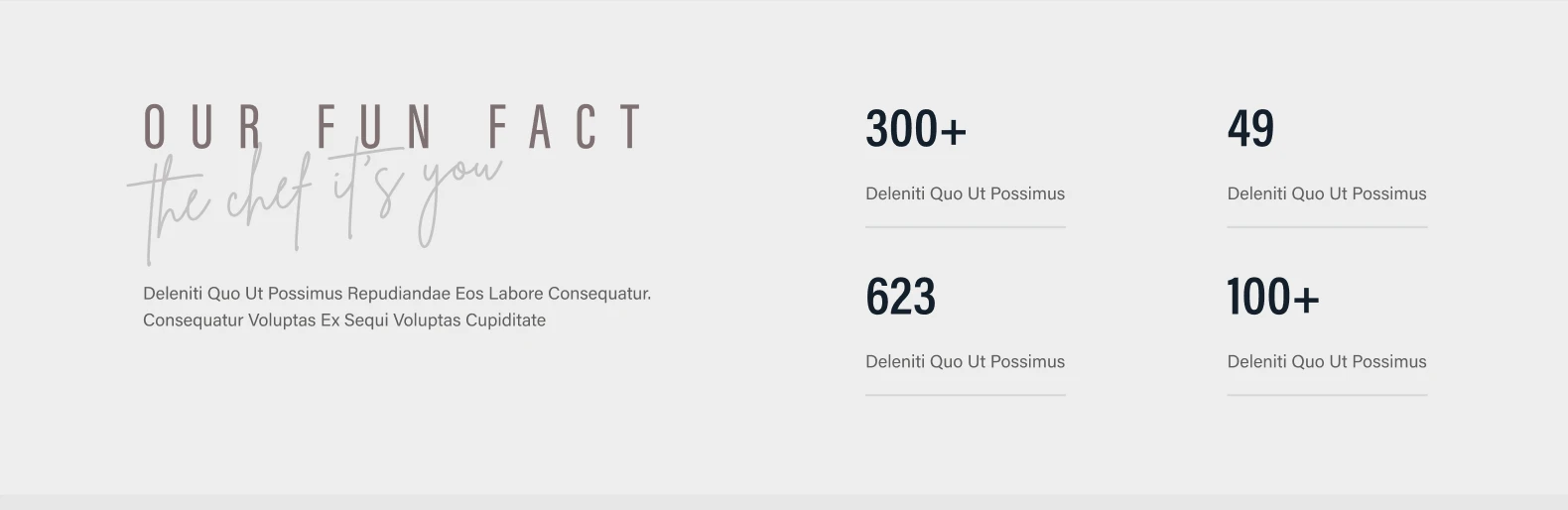 OUR FUN FACT

the chef it's you

Deleniti Quo Ut Possimus Repudiandae Eos Labore Consequatur. Consequatur Voluptas Ex Sequi Voluptas Cupiditate

300+

Deleniti Quo Ut Possimus

49

Deleniti Quo Ut Possimus

623

Deleniti Quo Ut Possimus

100+

Deleniti Quo Ut Possimus